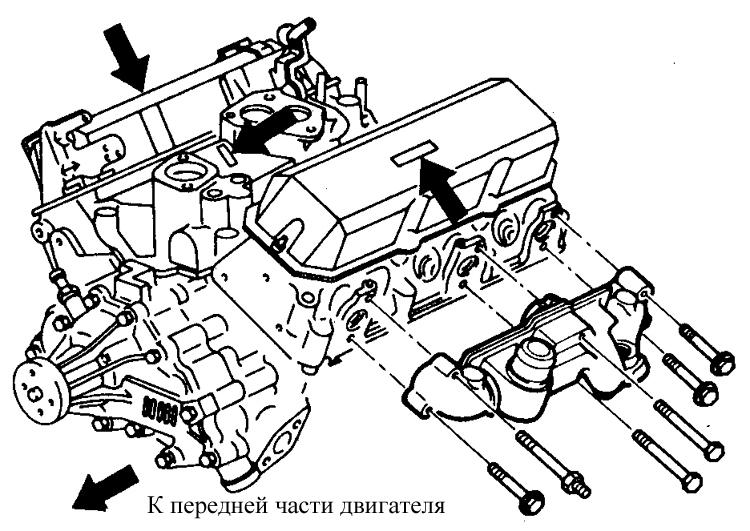 К передней части двигателя