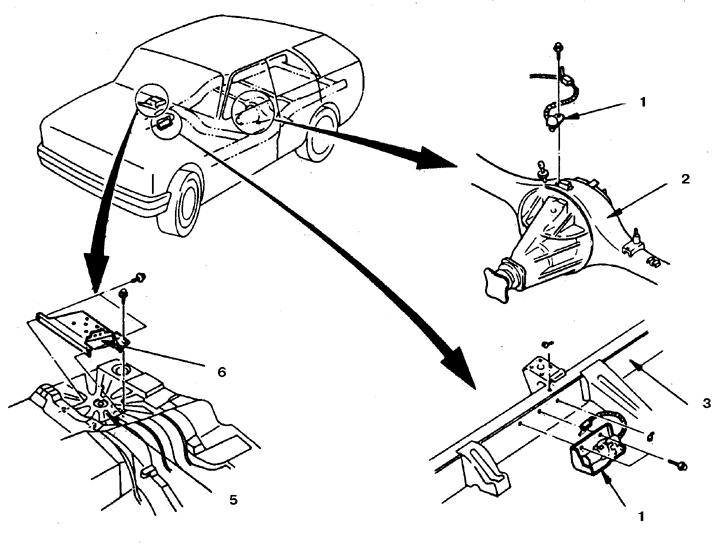 1
2
6
3
5
1